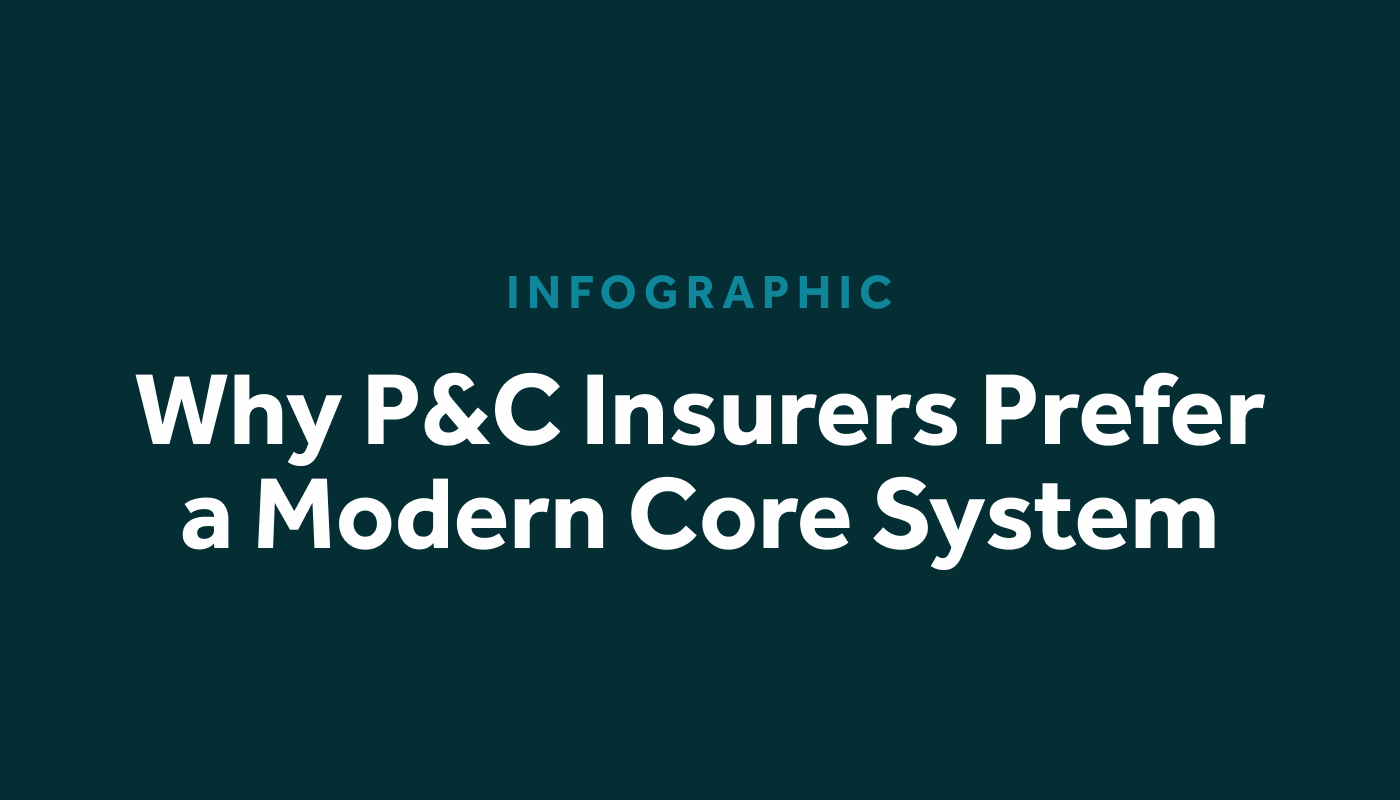 INFOGRAPHIC

Why P&C Insurers Prefer a Modern Core System